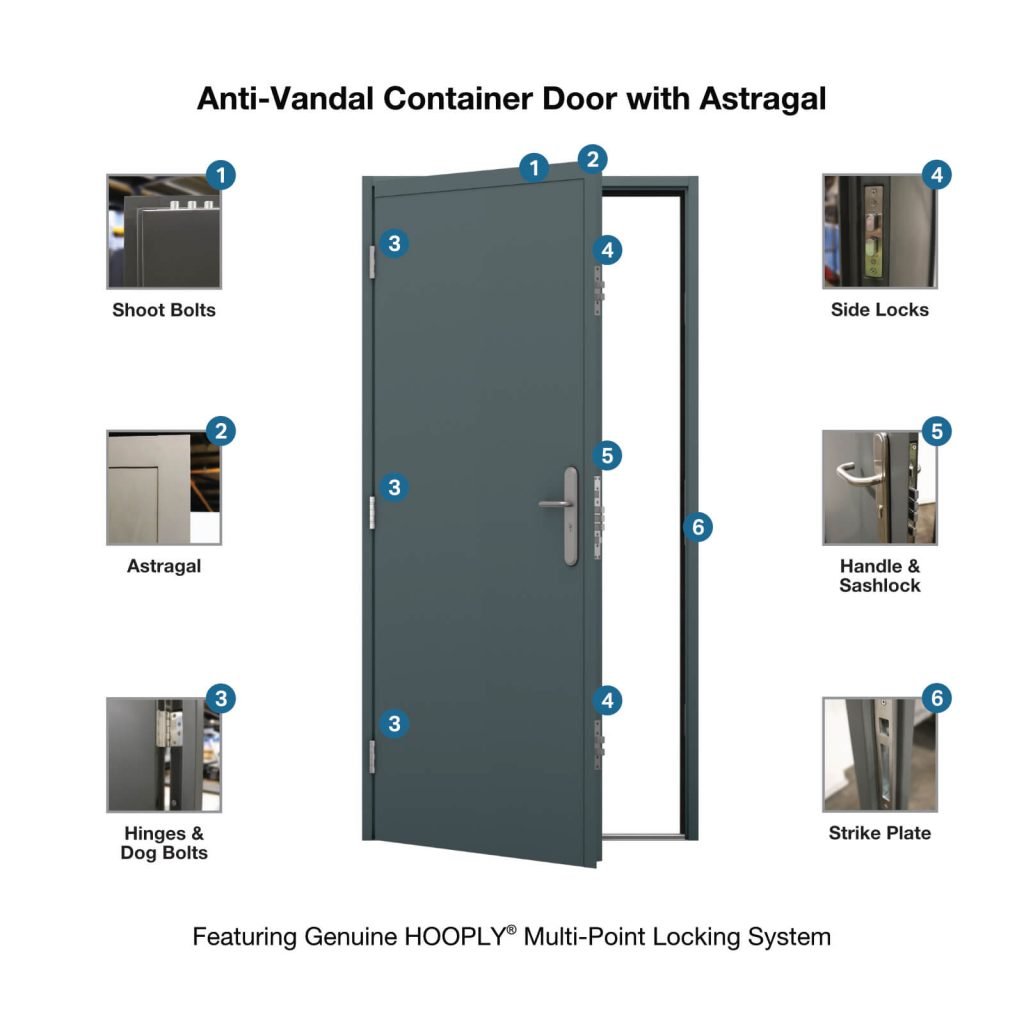 Anti-Vandal Container Door with Astragal

1
Shoot Bolts

2
Astragal

3
Hinges & Dog Bolts

1
2
3
4
3
5
6
3
4

4
Side Locks

5
Handle & Sashlock

6
Strike Plate

Featuring Genuine HOOPLY® Multi-Point Locking System