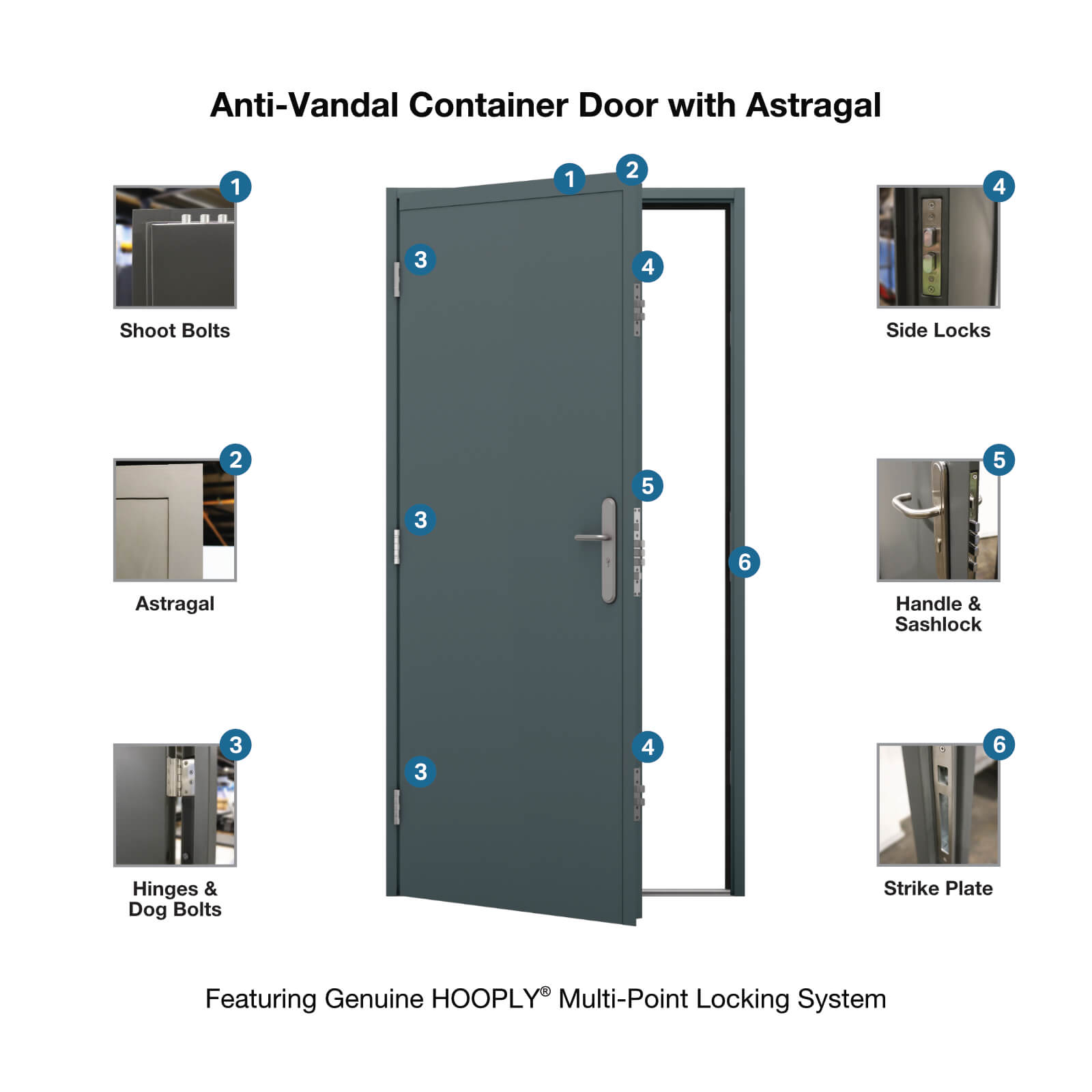 Anti-Vandal Container Door with Astragal

1
Shoot Bolts

2
Astragal

3
Hinges & Dog Bolts

1 2 3 4 3 5 6 3 4

4
Side Locks

5
Handle & Sashlock

6
Strike Plate

Featuring Genuine HOOPLY® Multi-Point Locking System