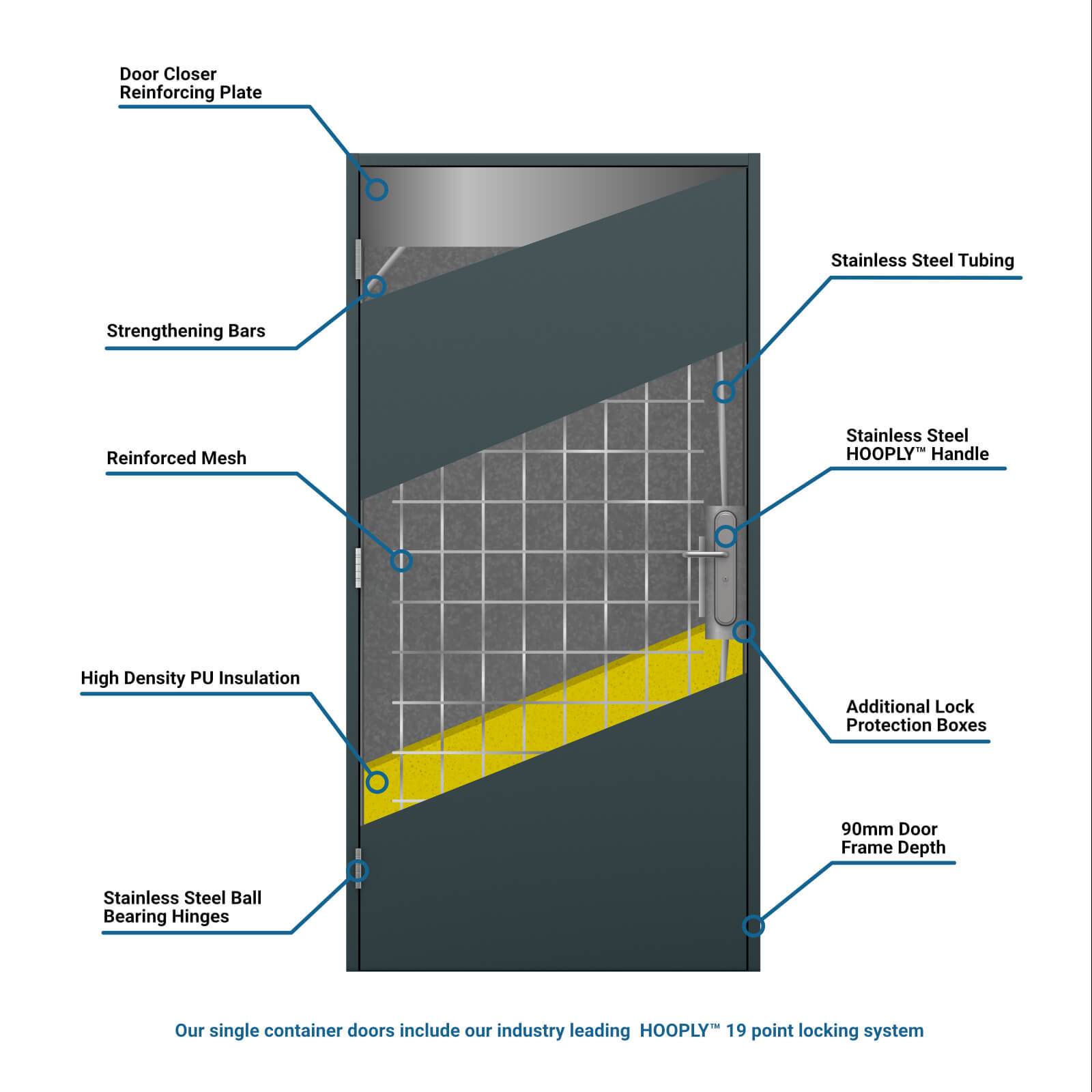 Door Closer
Reinforcing Plate

Strengthening Bars

Reinforced Mesh

High Density PU Insulation

Stainless Steel Ball
Bearing Hinges

Stainless Steel Tubing

Stainless Steel
HOOPLY™ Handle

Additional Lock
Protection Boxes

90mm Door
Frame Depth

Our single container doors include our industry leading HOOPLY™ 19 point locking system