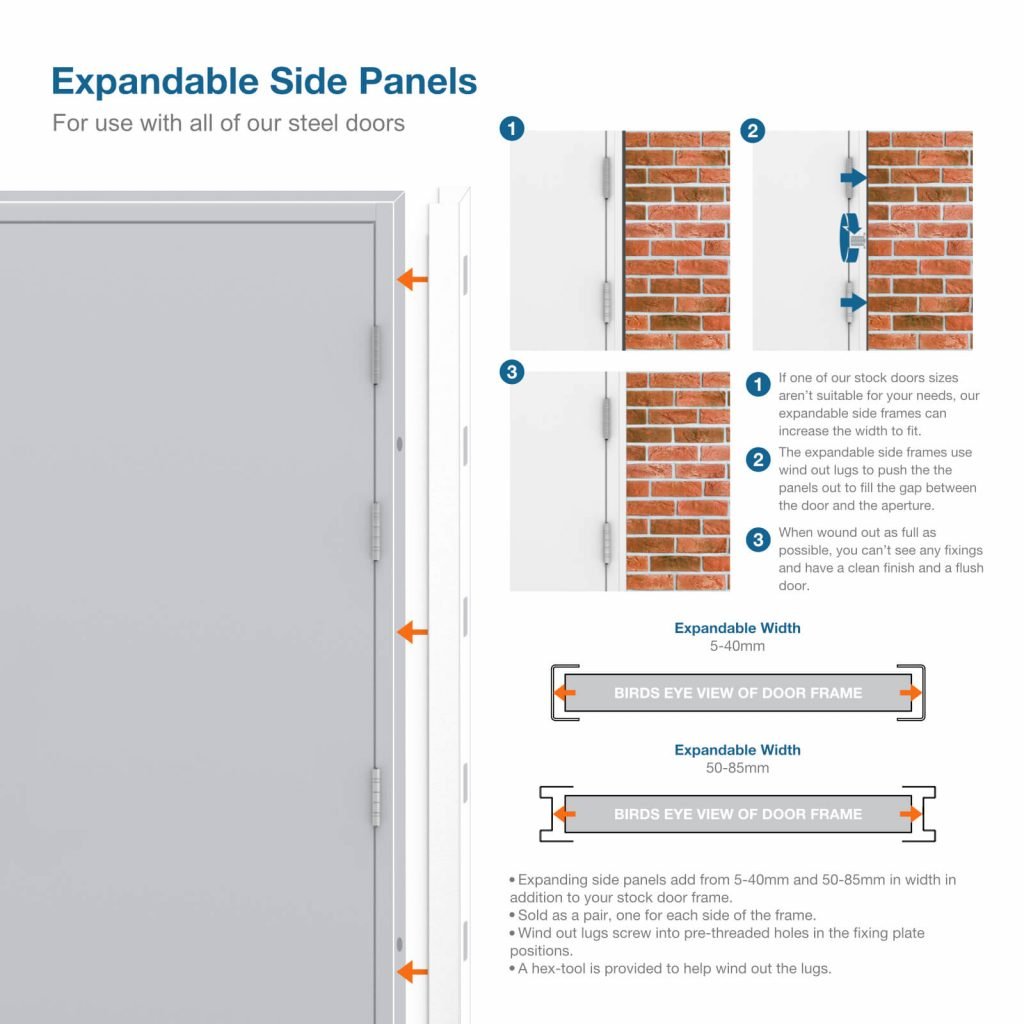 Expandable Side Panels
For use with all of our steel doors

1

2

3

1 If one of our stock doors sizes aren't suitable for your needs, our expandable side frames can increase the width to fit.

2 The expandable side frames use wind out lugs to push the the panels out to fill the gap between the door and the aperture.

3 When wound out as full as possible, you can't see any fixings and have a clean finish and a flush door.

Expandable Width
5-40mm

BIRDS EYE VIEW OF DOOR FRAME

Expandable Width
50-85mm

BIRDS EYE VIEW OF DOOR FRAME

• Expanding side panels add from 5-40mm and 50-85mm in width in addition to your stock door frame.
• Sold as a pair, one for each side of the frame.
• Wind out lugs screw into pre-threaded holes in the fixing plate positions.
• A hex-tool is provided to help wind out the lugs.