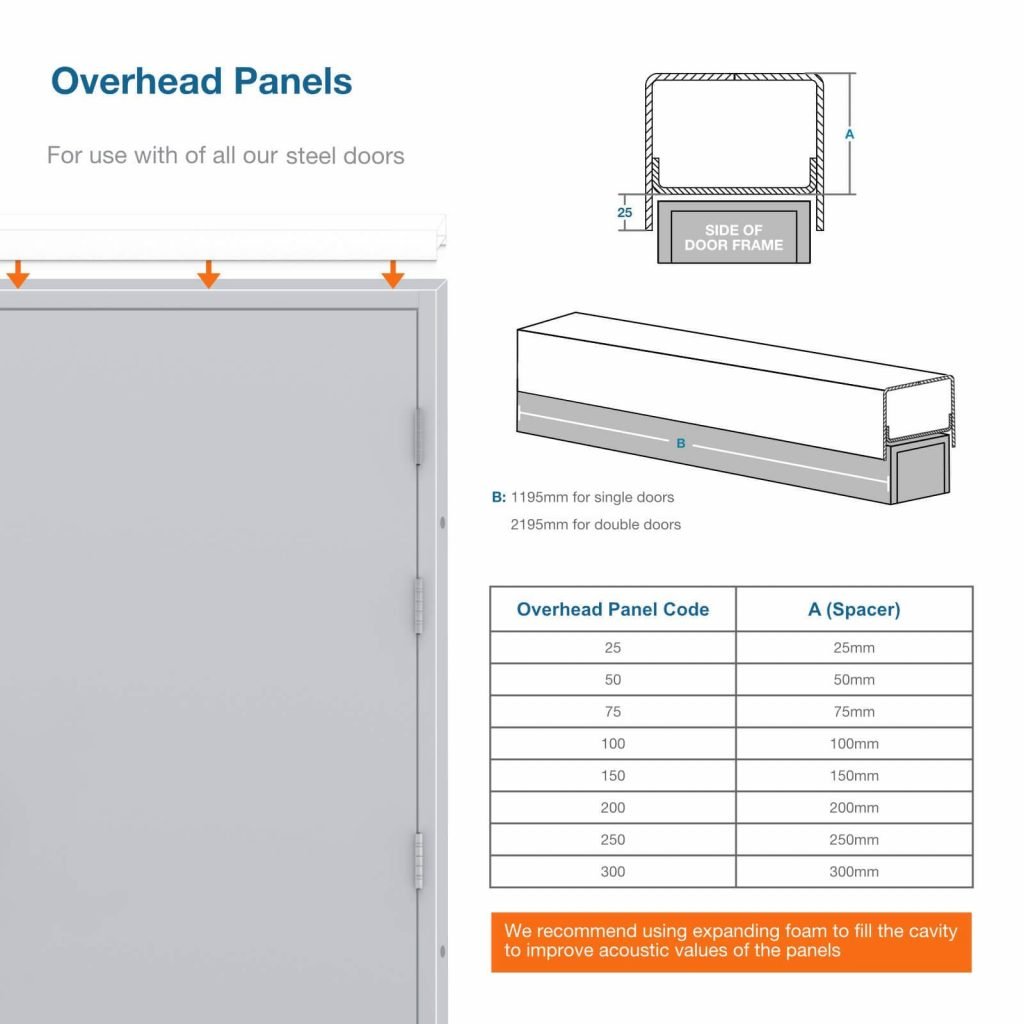 Overhead Panels

For use with of all our steel doors

A

25

SIDE OF DOOR FRAME

B

B: 1195mm for single doors
2195mm for double doors

| Overhead Panel Code | A (Spacer) |
|---|---|
| 25 | 25mm |
| 50 | 50mm |
| 75 | 75mm |
| 100 | 100mm |
| 150 | 150mm |
| 200 | 200mm |
| 250 | 250mm |
| 300 | 300mm |

We recommend using expanding foam to fill the cavity to improve acoustic values of the panels