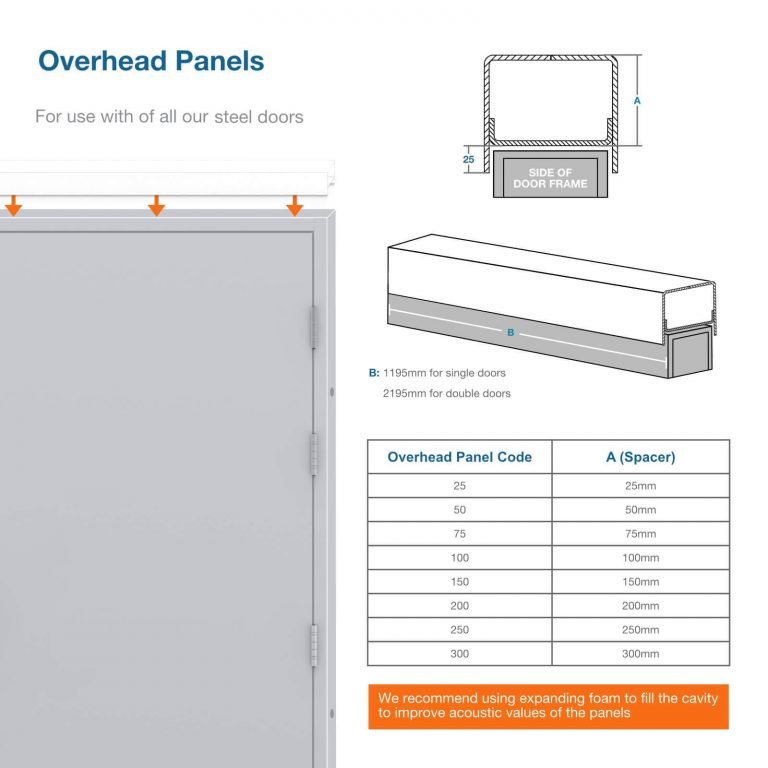 Overhead Panels

For use with of all our steel doors

A

25

SIDE OF DOOR FRAME

B

B: 1195mm for single doors
2195mm for double doors

| Overhead Panel Code | A (Spacer) |
|---|---|
| 25 | 25mm |
| 50 | 50mm |
| 75 | 75mm |
| 100 | 100mm |
| 150 | 150mm |
| 200 | 200mm |
| 250 | 250mm |
| 300 | 300mm |

We recommend using expanding foam to fill the cavity to improve acoustic values of the panels